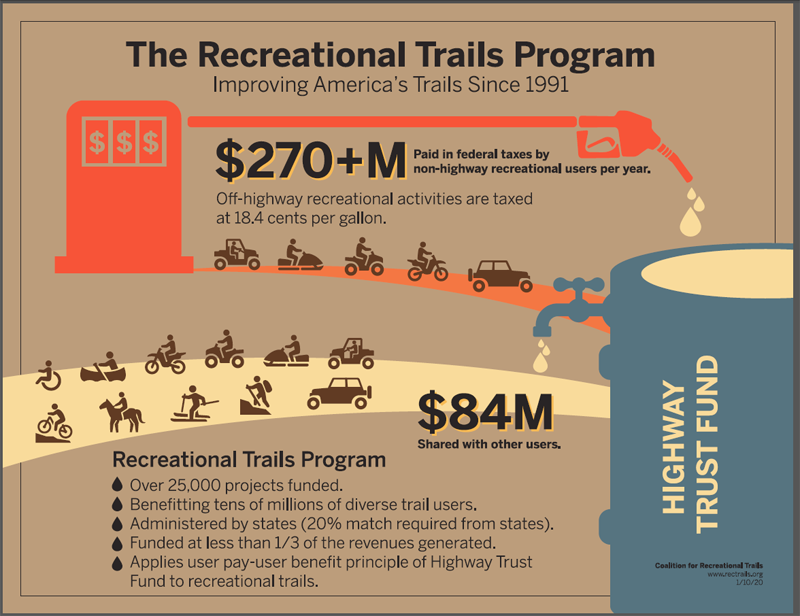 The Recreational Trails Program
Improving America's Trails Since 1991

$ $ $

$270+M Paid in federal taxes by non-highway recreational users per year.

Off-highway recreational activities are taxed at 18.4 cents per gallon.

$84M
Shared with other users.

HIGHWAY TRUST FUND

Recreational Trails Program
Over 25,000 projects funded.
Benefitting tens of millions of diverse trail users.
Administered by states (20% match required from states).
Funded at less than 1/3 of the revenues generated.
Applies user pay-user benefit principle of Highway Trust Fund to recreational trails.

Coalition for Recreational Trails
www.rectrails.org
1/10/20